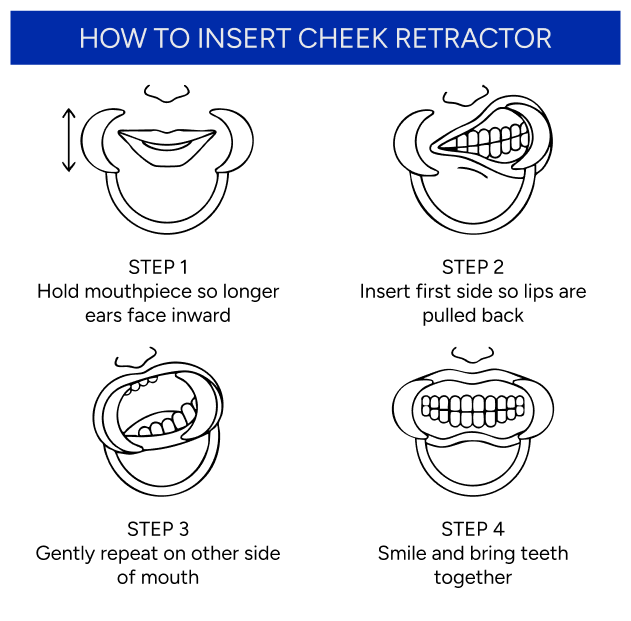 HOW TO INSERT CHEEK RETRACTOR

STEP 1
Hold mouthpiece so longer ears face inward

STEP 2
Insert first side so lips are pulled back

STEP 3
Gently repeat on other side of mouth

STEP 4
Smile and bring teeth together